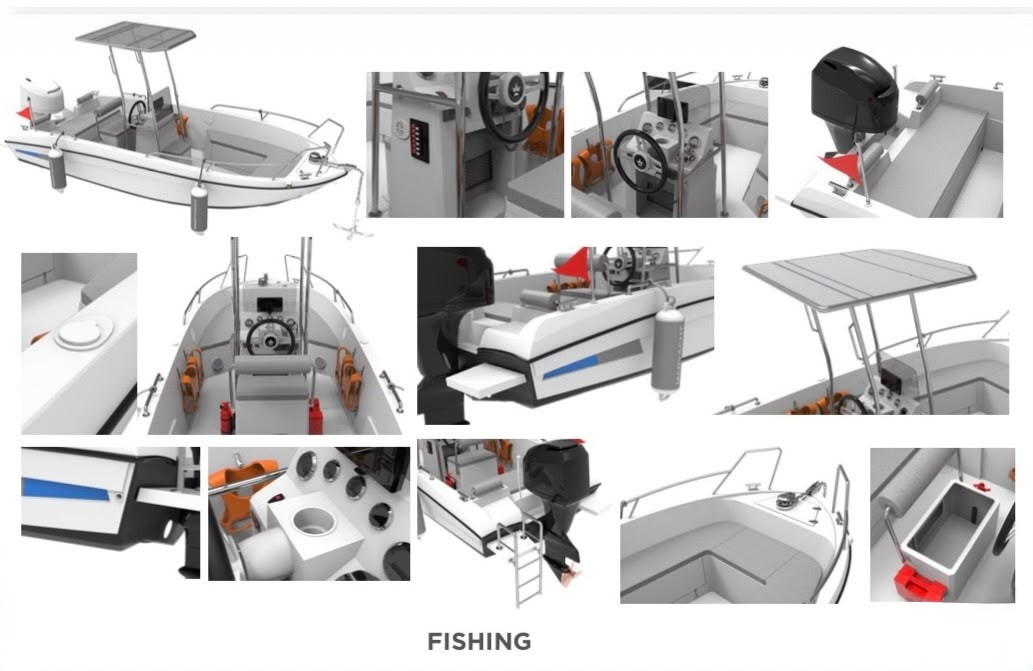 FISHING