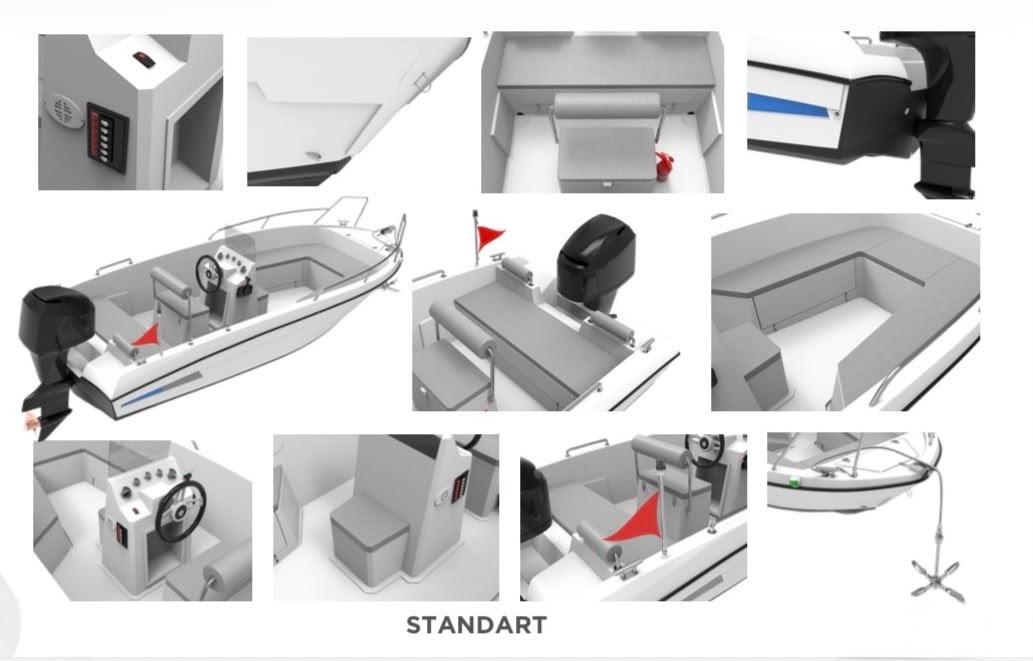 STANDART